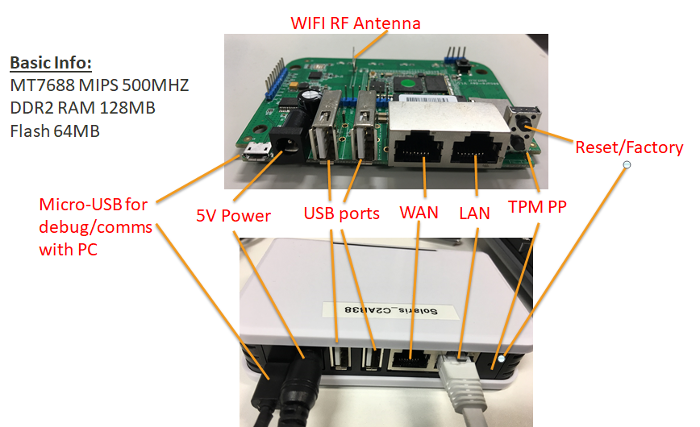 WIFI RF Antenna

Basic Info:
MT7688 MIPS 500MHZ
DDR2 RAM 128MB
Flash 64MB

Reset/Factory

Micro-USB for debug/comms with PC

5V Power

USB ports

WAN

LAN

TPM PP

Solaris_C2AB38